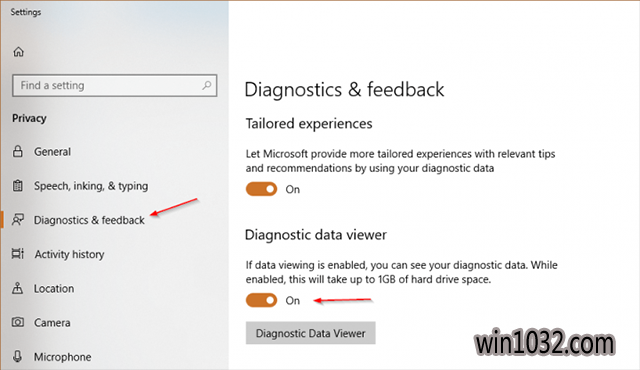 Settings

Find a setting

Privacy

General

Speech, inking, & typing

Diagnostics & feedback

Activity history

Location

Camera

Microphone

Diagnostics & feedback

Tailored experiences

Let Microsoft provide more tailored experiences with relevant tips and recommendations by using your diagnostic data

On

Diagnostic data viewer

If data viewing is enabled, you can see your diagnostic data. While enabled, this will take up to 1GB of hard drive space.

On

Diagnostic Data Viewer

win1032.com